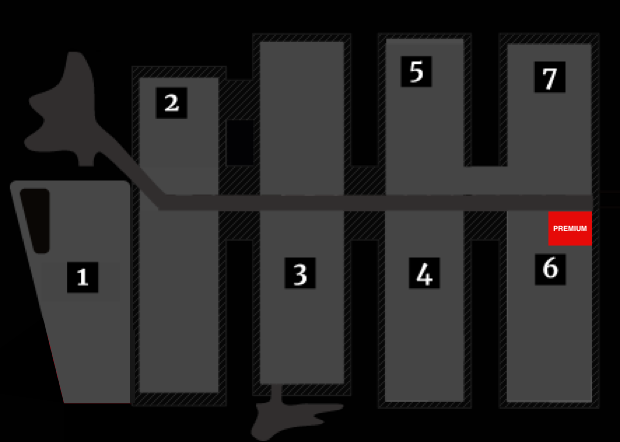 2

5

7

PREMIUM

1

3

4

6